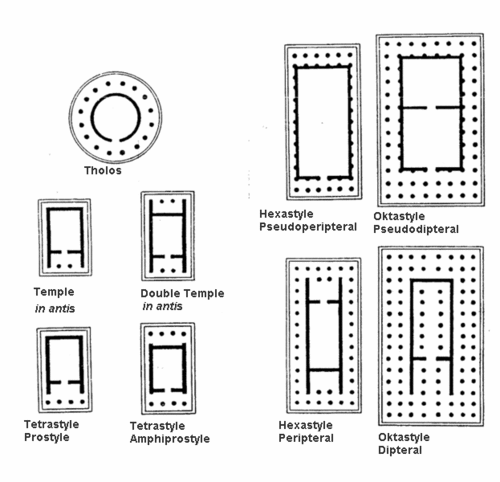 Tholos

Temple
in antis

Double Temple
in antis

Tetrastyle
Prostyle

Tetrastyle
Amphiprostyle

Hexastyle
Pseudoperipteral

Oktastyle
Pseudodipteral

Hexastyle
Peripteral

Oktastyle
Dipteral