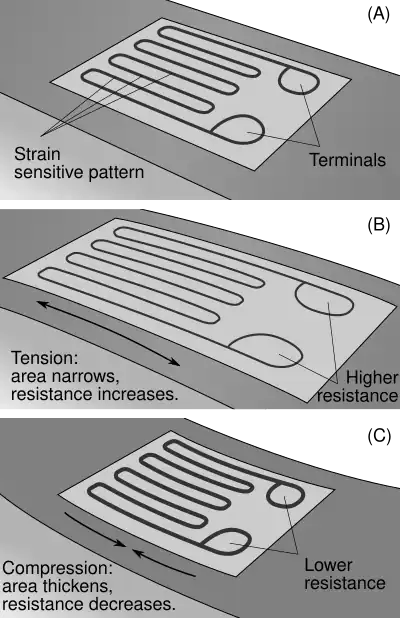 (A)

Strain sensitive pattern

Terminals

(B)

Tension: area narrows, resistance increases.

Higher resistance

(C)

Compression: area thickens, resistance decreases.

Lower resistance