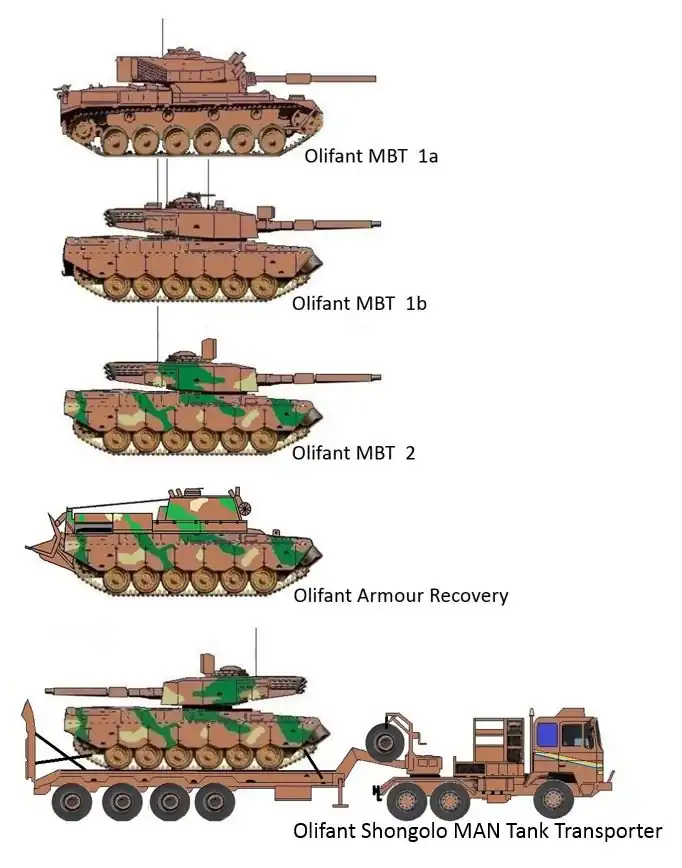 Olifant MBT 1a

Olifant MBT 1b

Olifant MBT 2

Olifant Armour Recovery

Olifant Shongolo MAN Tank Transporter