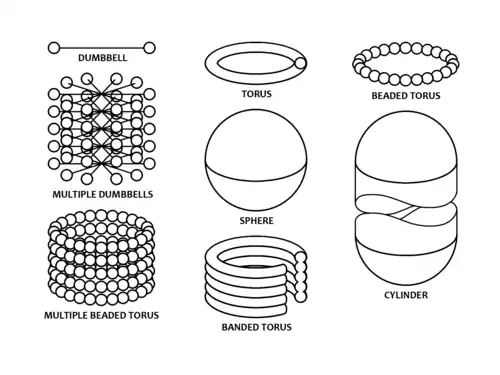 DUMBBELL

MULTIPLE DUMBBELLS

MULTIPLE BEADED TORUS

TORUS

SPHERE

BANDED TORUS

BEADED TORUS

CYLINDER